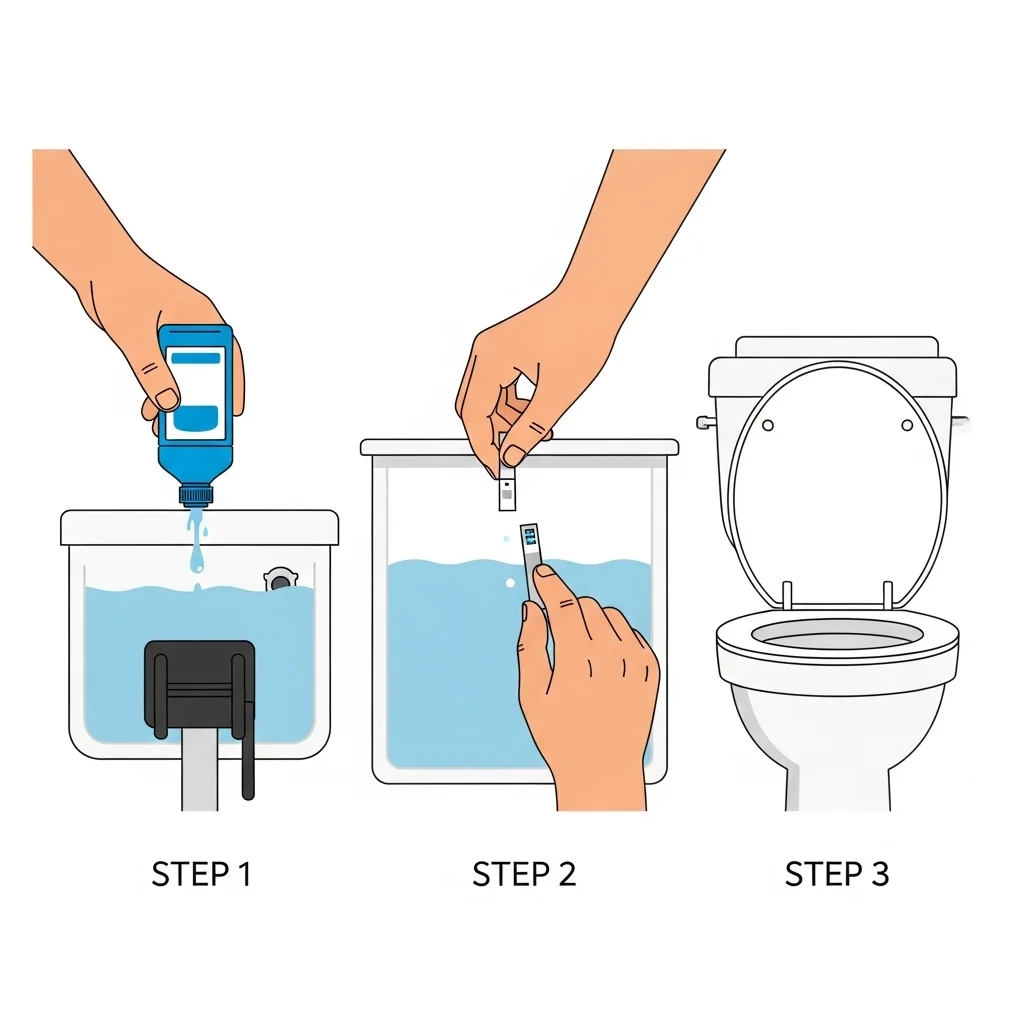 STEP 1

STEP 2

STEP 3