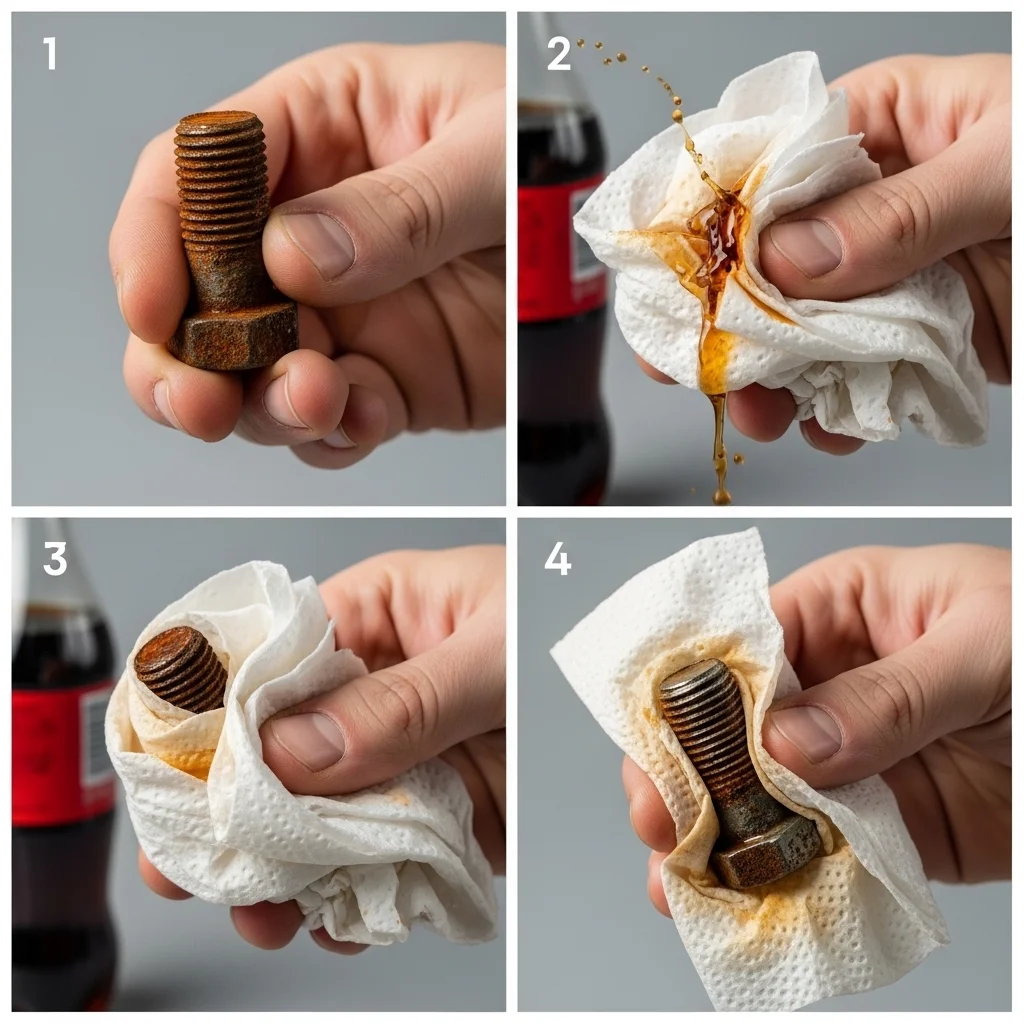 1

2

3

4