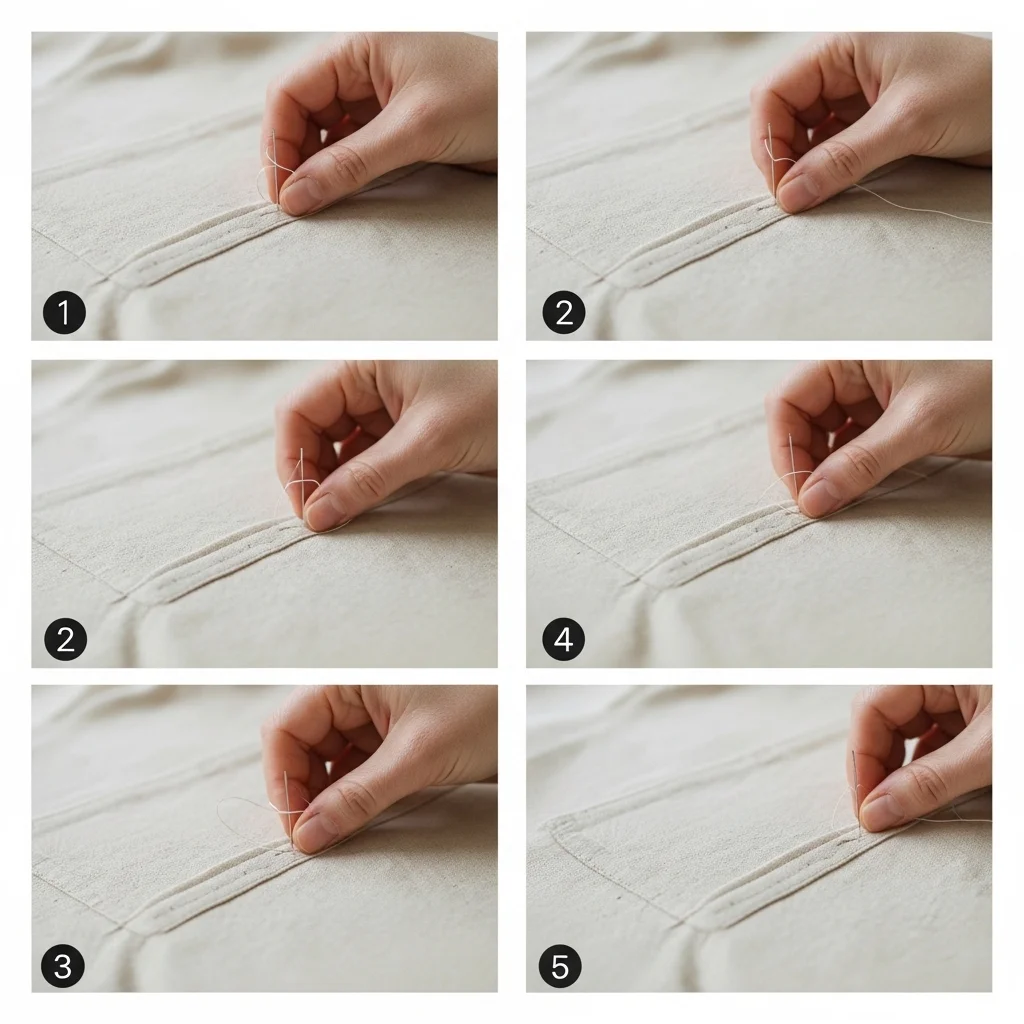 1

2

2

4

3

5