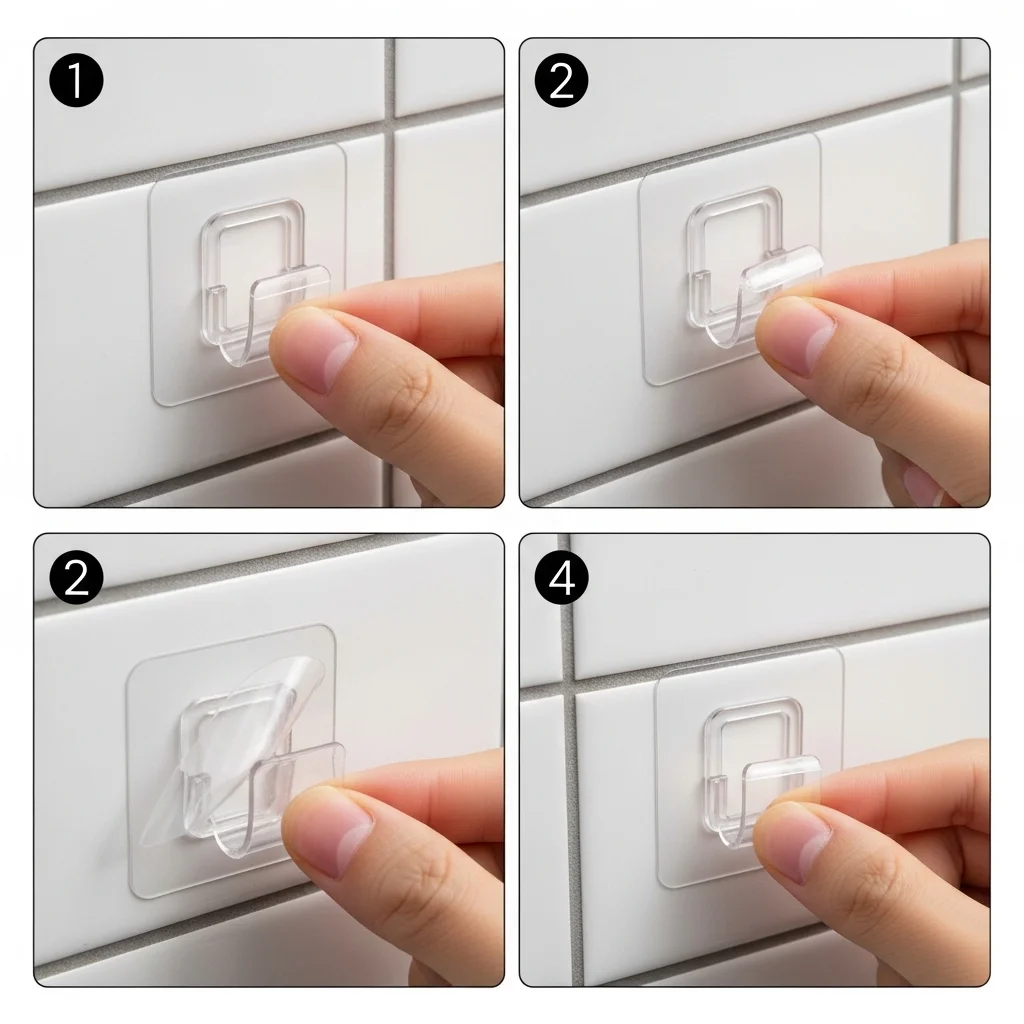 1

2

2

4