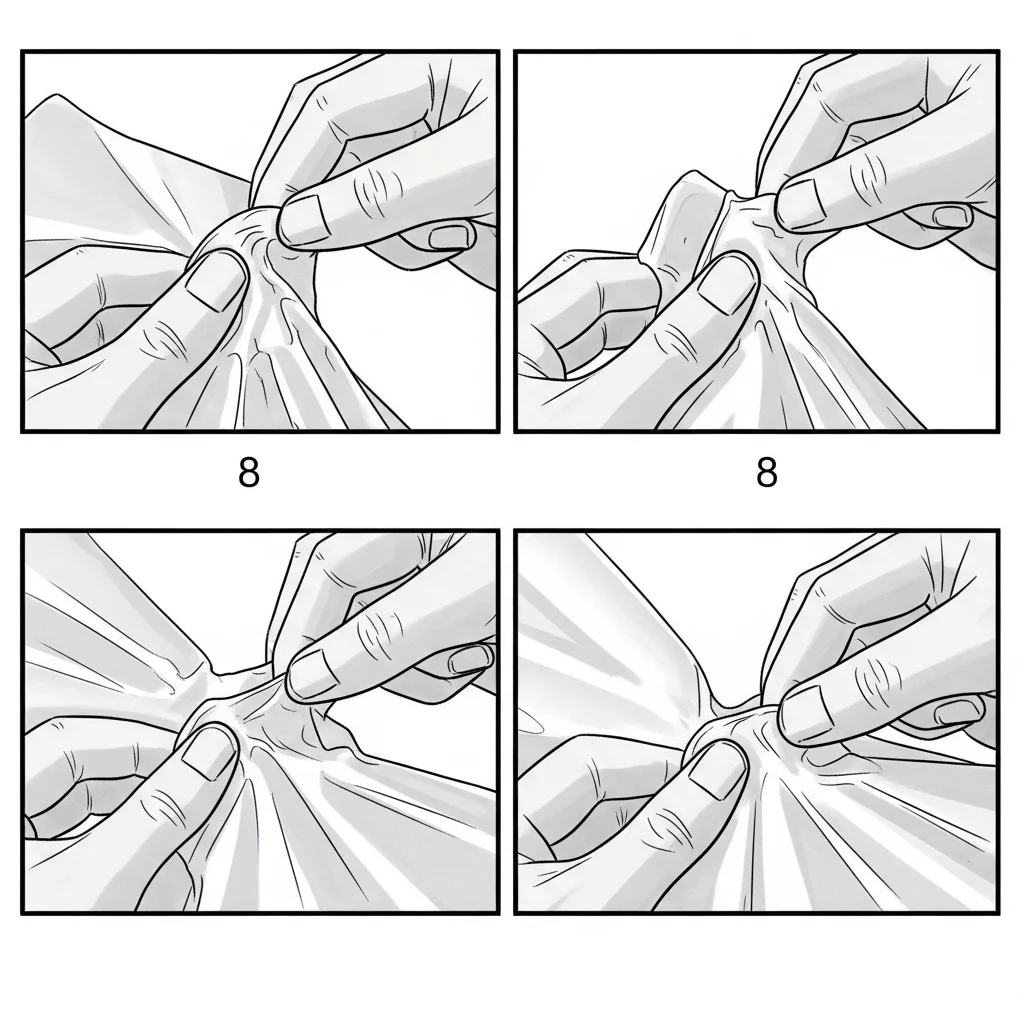 8

8