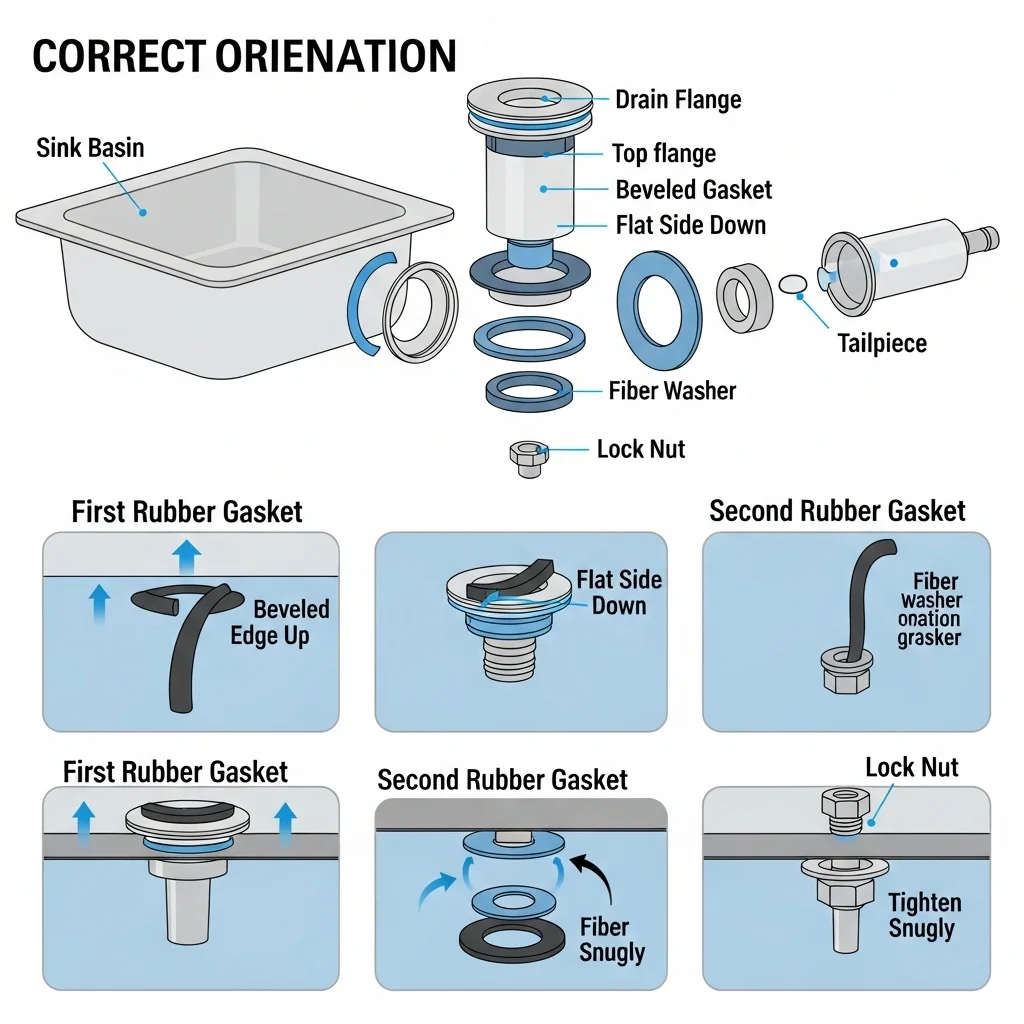 CORRECT ORIENATION

Sink Basin

Drain Flange

Top flange

Beveled Gasket

Flat Side Down

Tailpiece

Fiber Washer

Lock Nut

First Rubber Gasket

Beveled Edge Up

Flat Side Down

Second Rubber Gasket

Fiber washer onation grasker

First Rubber Gasket

Second Rubber Gasket

Fiber Snugly

Lock Nut

Tighten Snugly