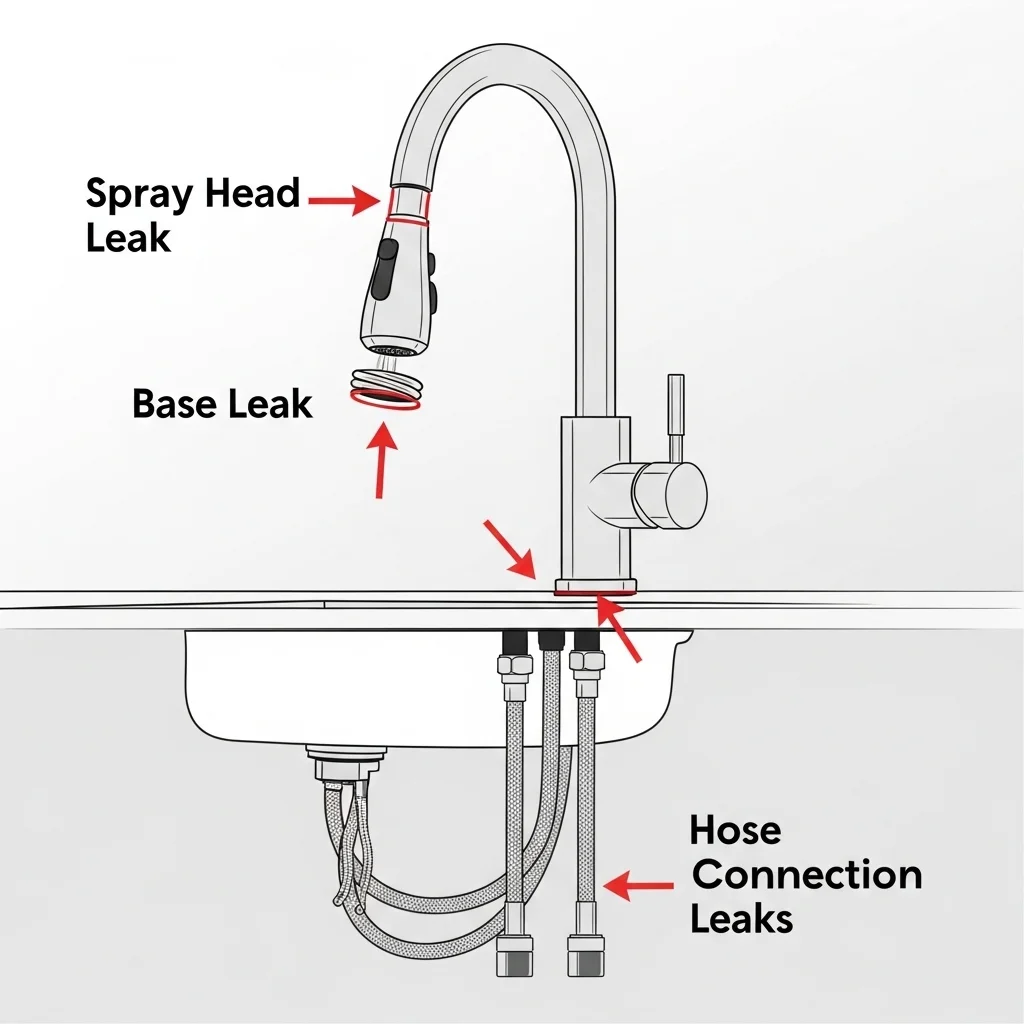 Spray Head Leak

Base Leak

Hose Connection Leaks