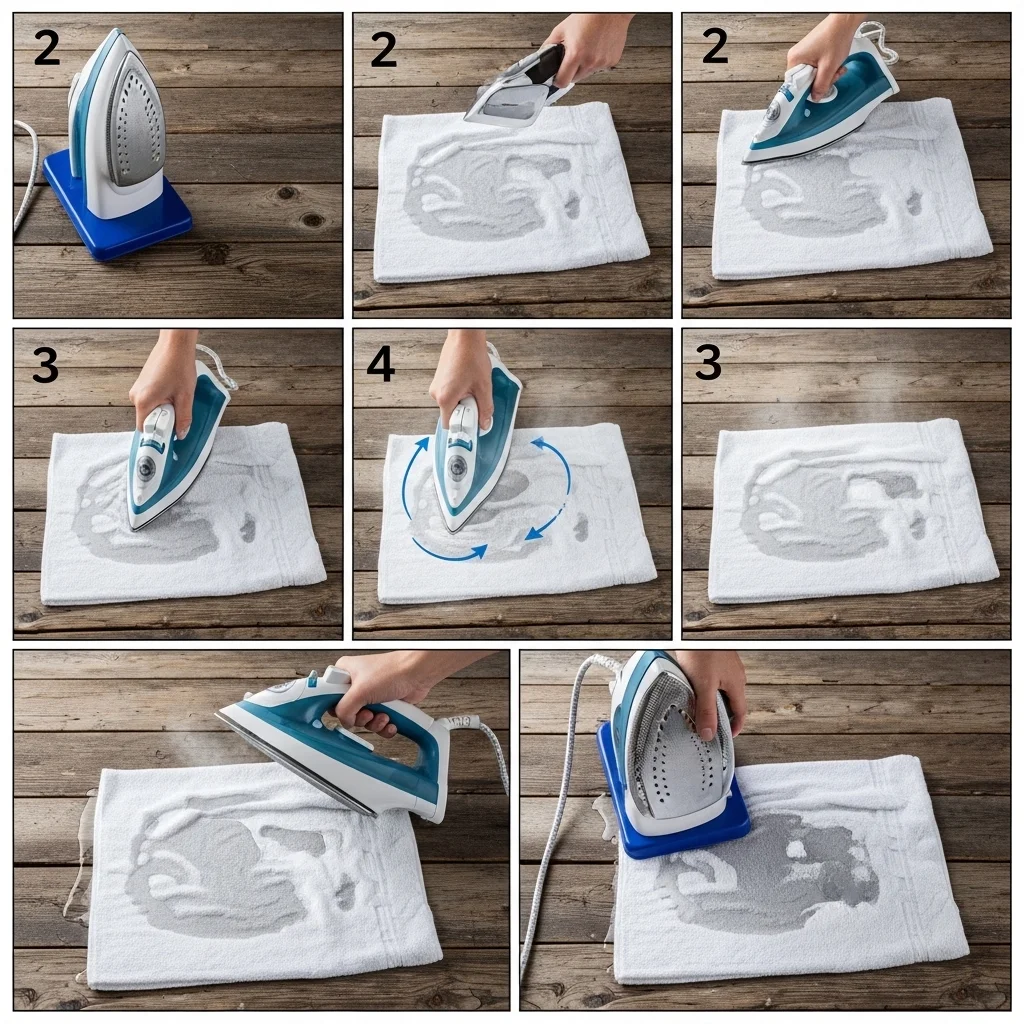 2

2

2

3

4

3