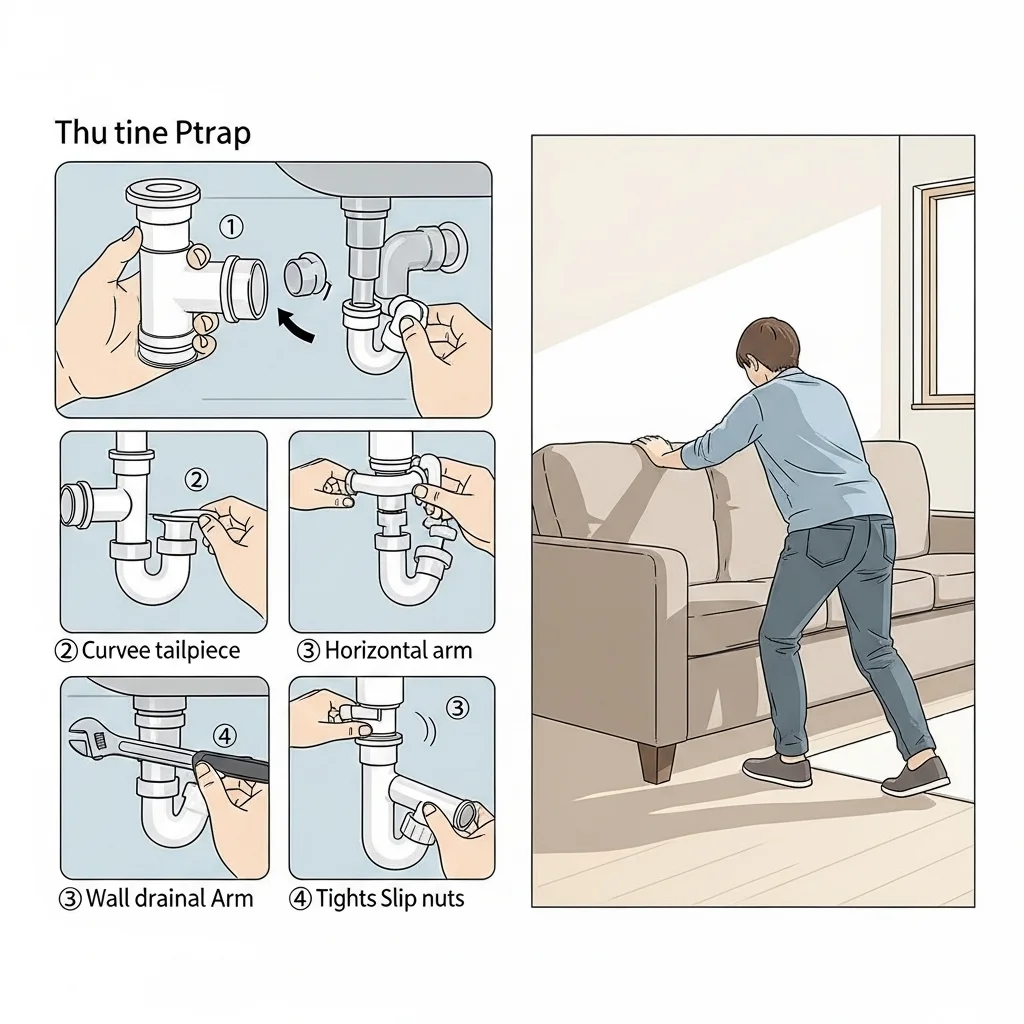 Thu tine Ptrap

①

②

② Curvee tailpiece

③ Horizontal arm

④

③

③ Wall drainal Arm

④ Tights Slip nuts