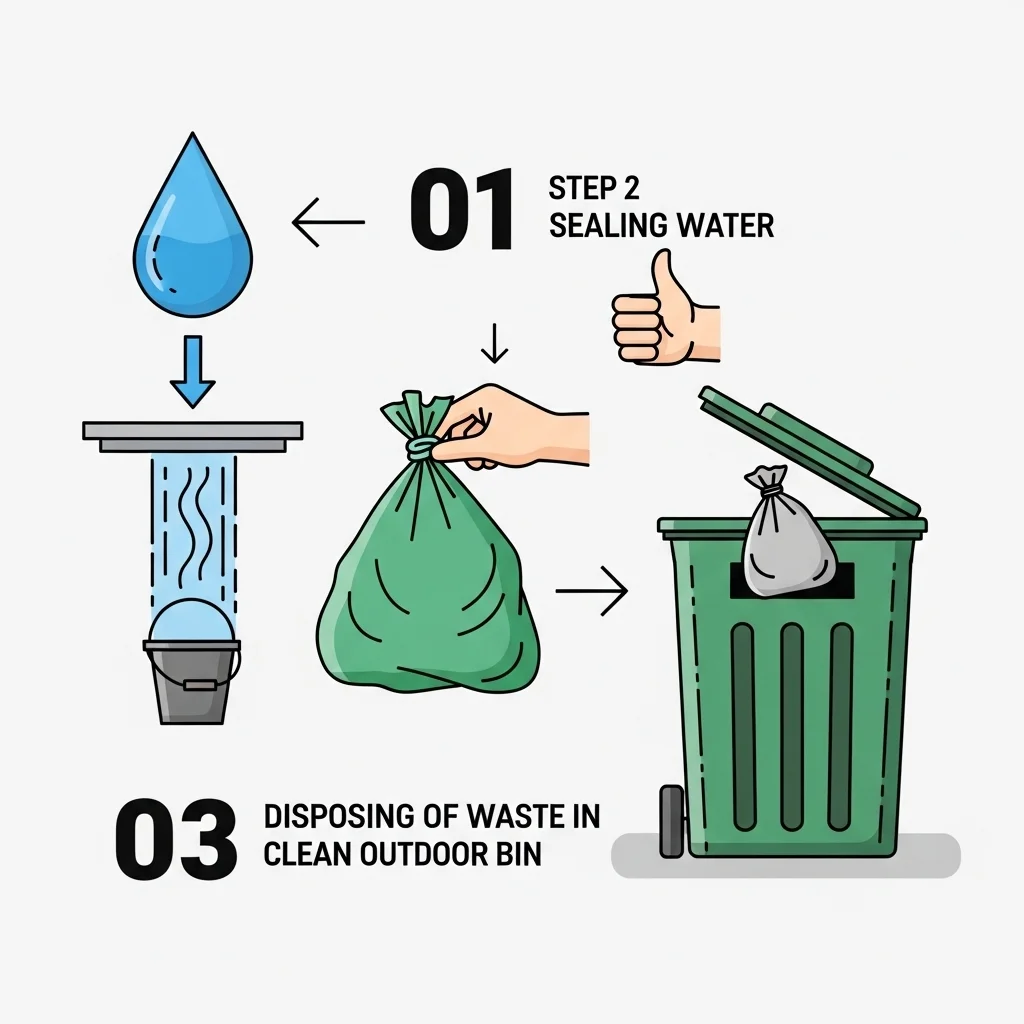 01 STEP 2
SEALING WATER

03 DISPOSING OF WASTE IN CLEAN OUTDOOR BIN