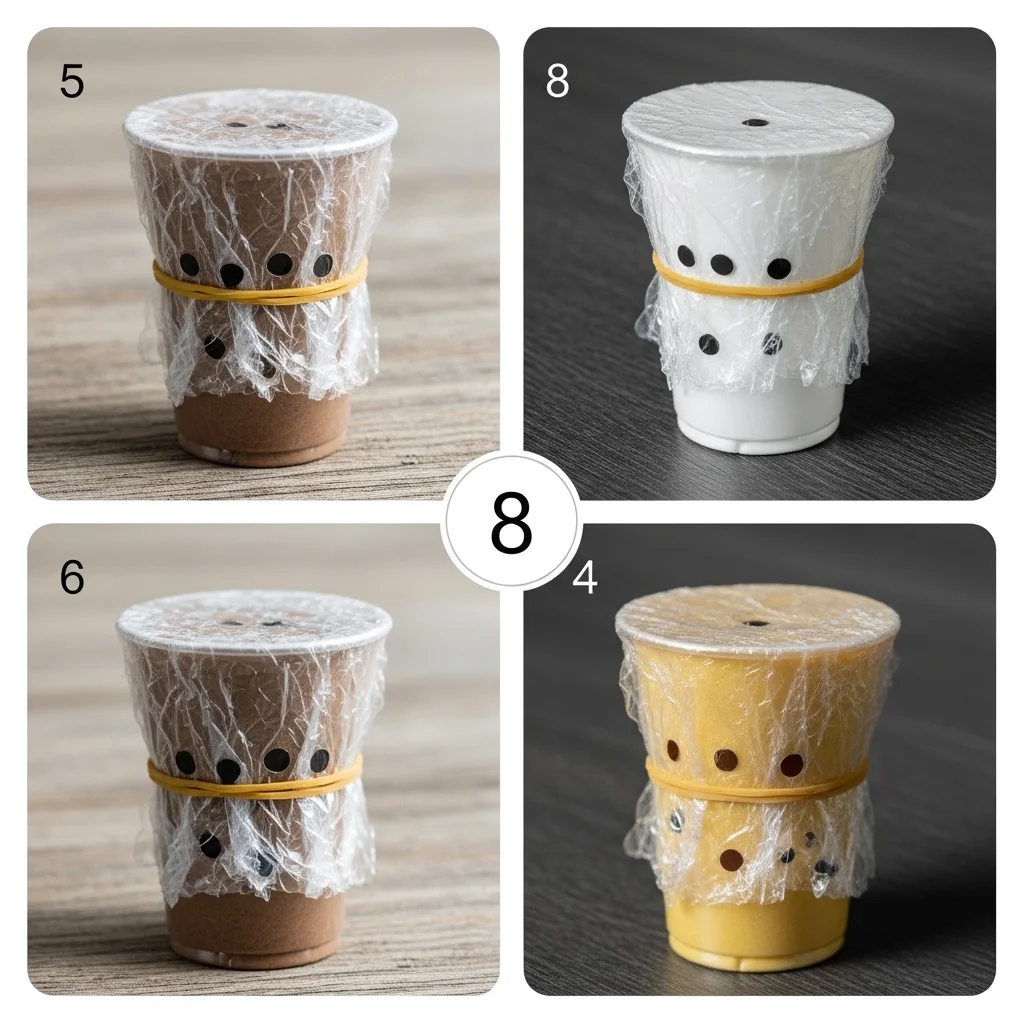 5

8

8

6

4