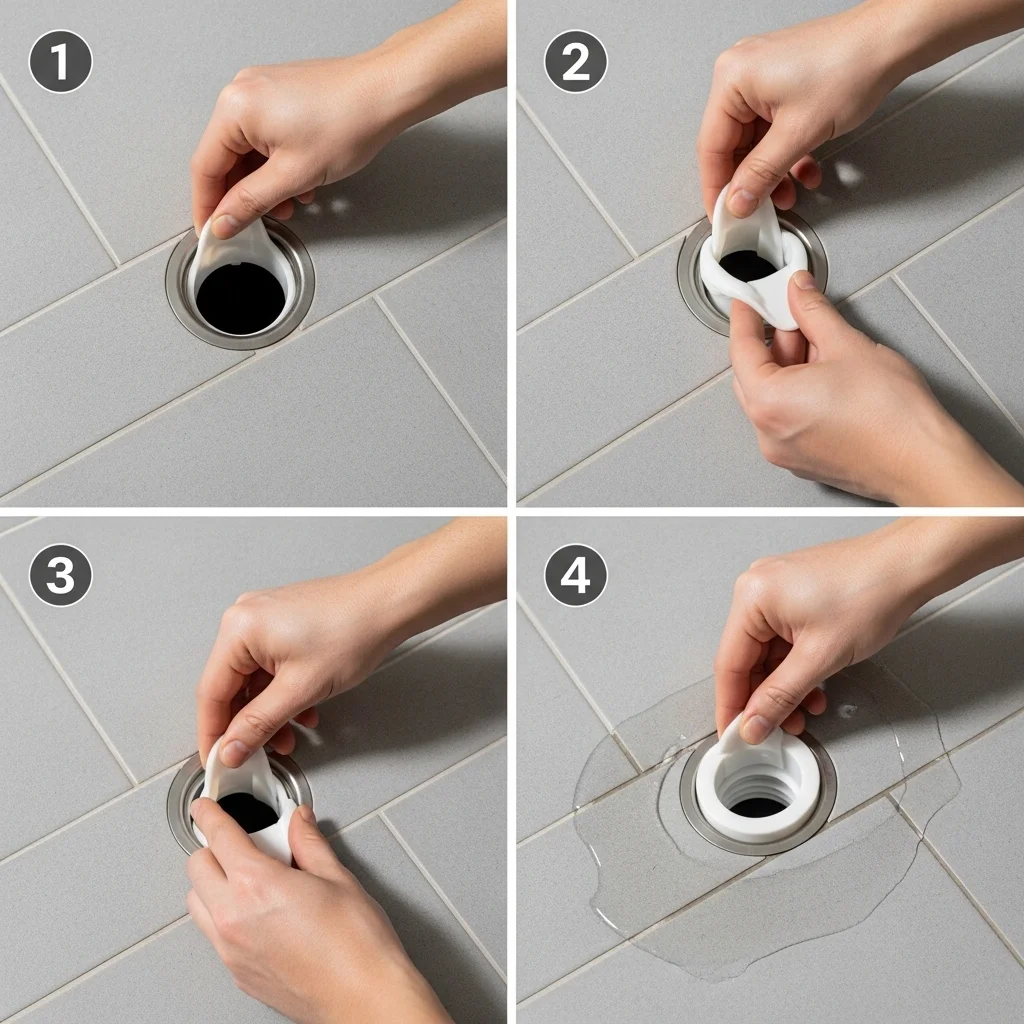 1

2

3

4